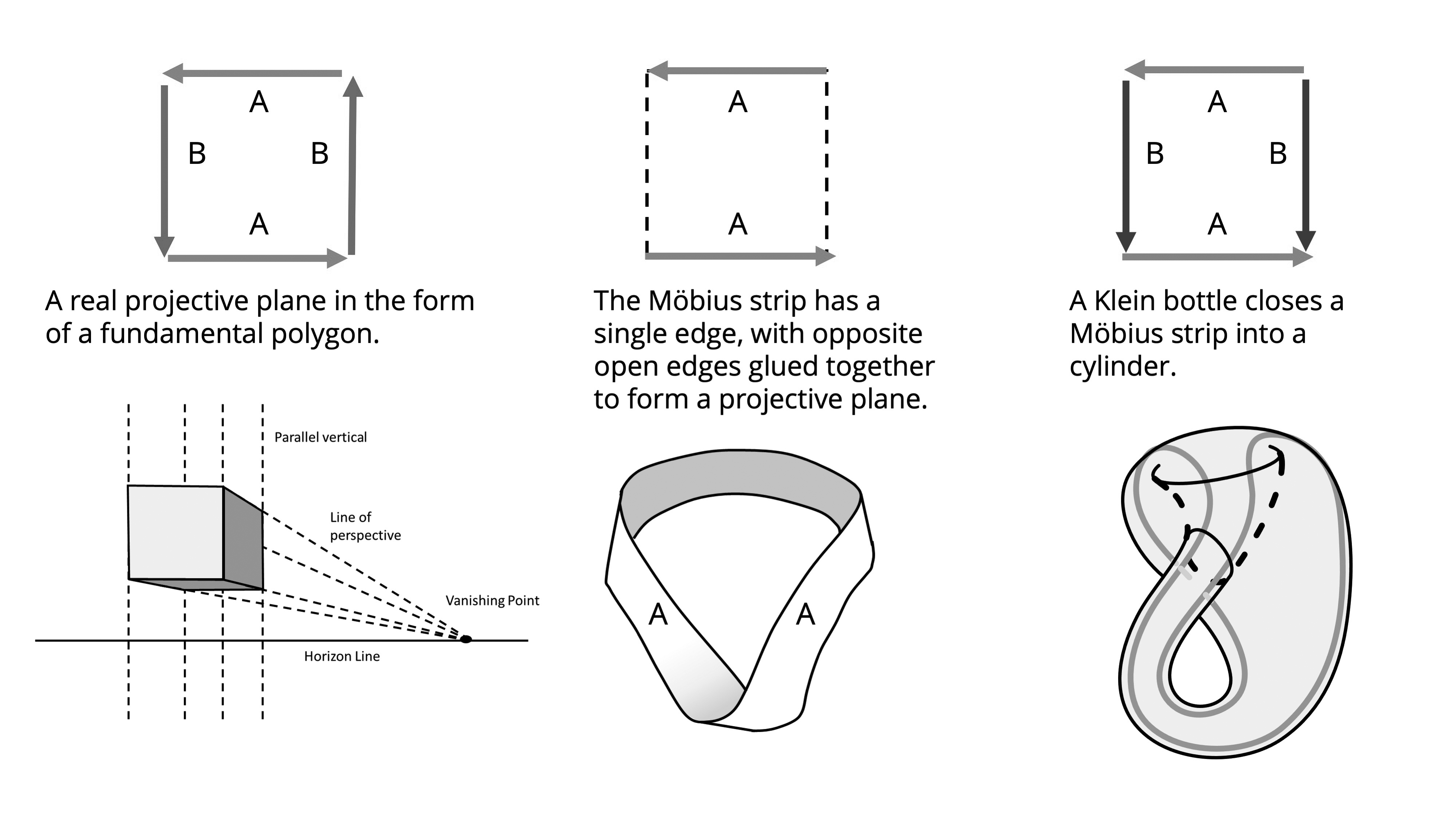 A

B B

A

A real projective plane in the form of a fundamental polygon.

Parallel vertical

Line of perspective

Vanishing Point

Horizon Line

A

A

The Möbius strip has a single edge, with opposite open edges glued together to form a projective plane.

A A

A

B B

A

A Klein bottle closes a Möbius strip into a cylinder.